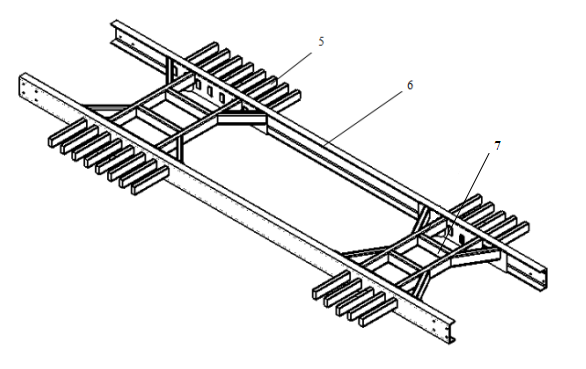 5
6
7