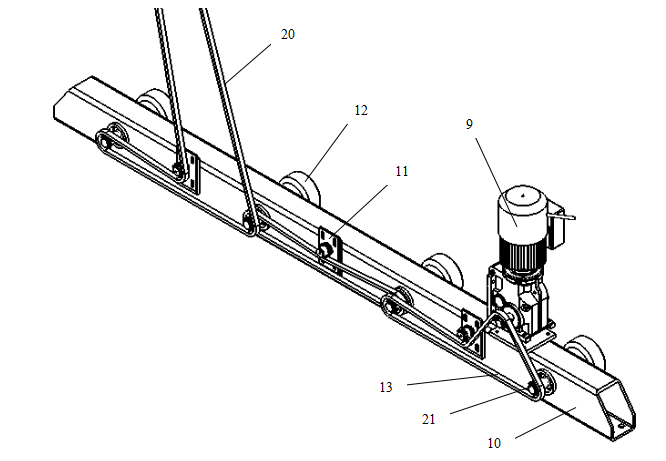 20
12
9
11
13
21
10