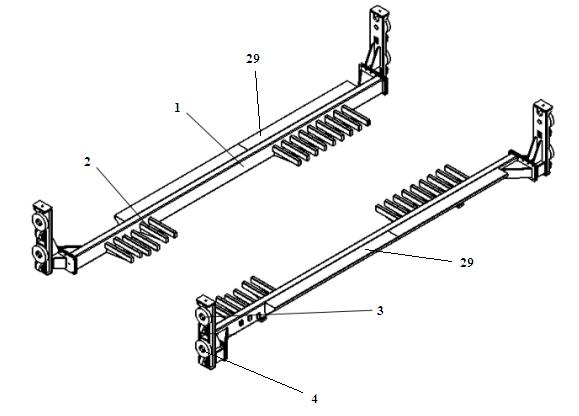 29
1
2
29
3
4