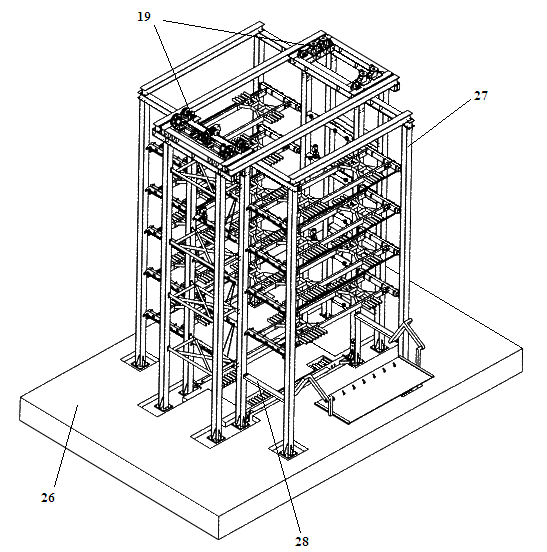 19
27
26
28