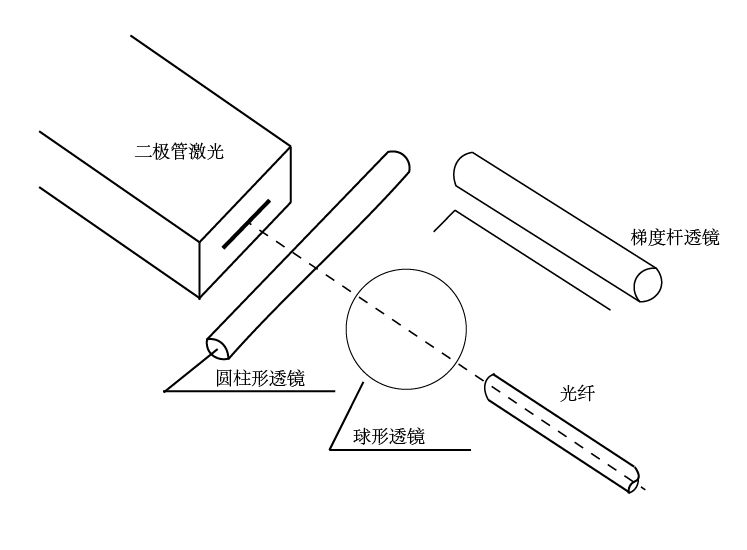 二极管激光

梯度杆透镜

圆柱形透镜

光纤

球形透镜