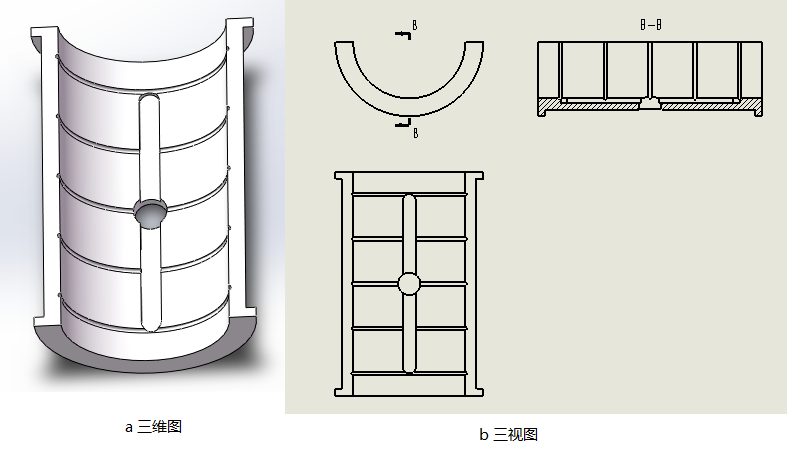 B

B

B—B

a 三维图

b 三视图