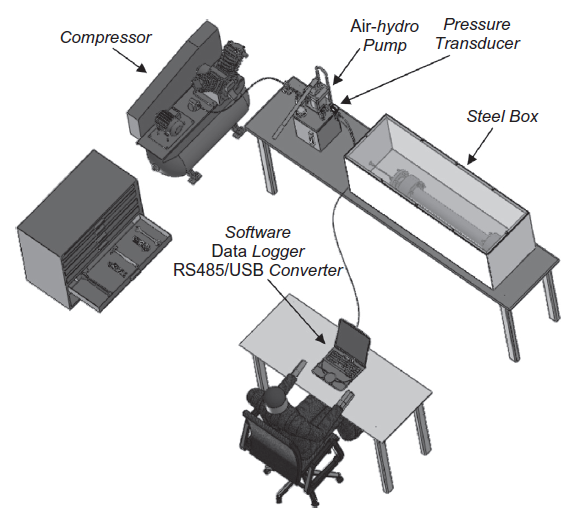 Compressor

Air-hydro Pump

Pressure Transducer

Steel Box

Software
Data Logger
RS485/USB Converter