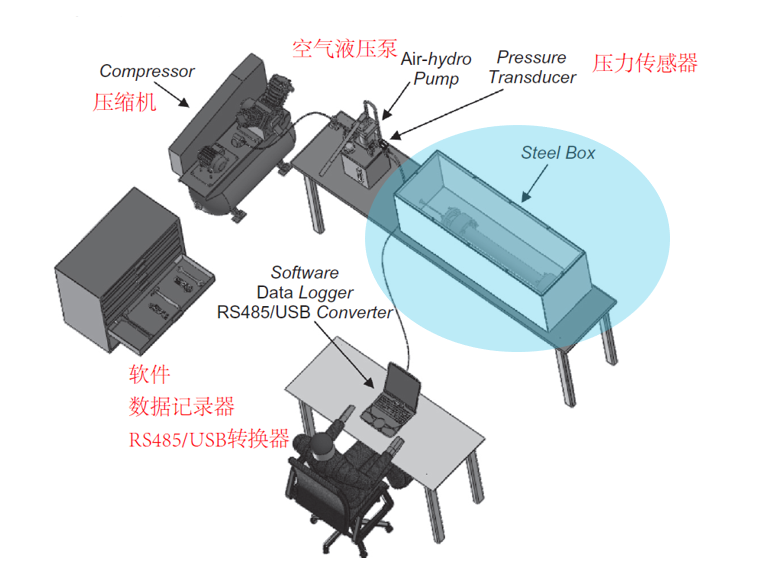 空气液压泵

Air-hydro Pump

Pressure Transducer

压力传感器

Compressor

压缩机

Steel Box

Software
Data Logger
RS485/USB Converter

软件
数据记录器
RS485/USB转换器