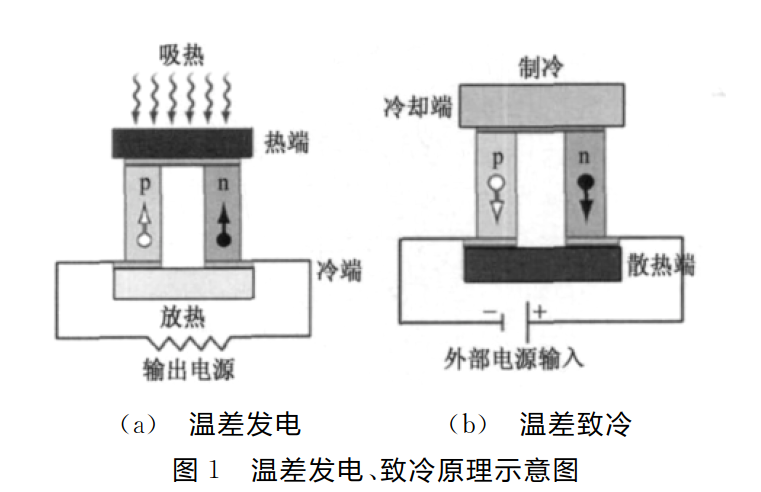 吸热

热端

p

n

冷端

放热

输出电源

制冷

冷却端

p

n

散热端

− +

外部电源输入

（a） 温差发电

（b） 温差致冷

图 1 温差发电、致冷原理示意图