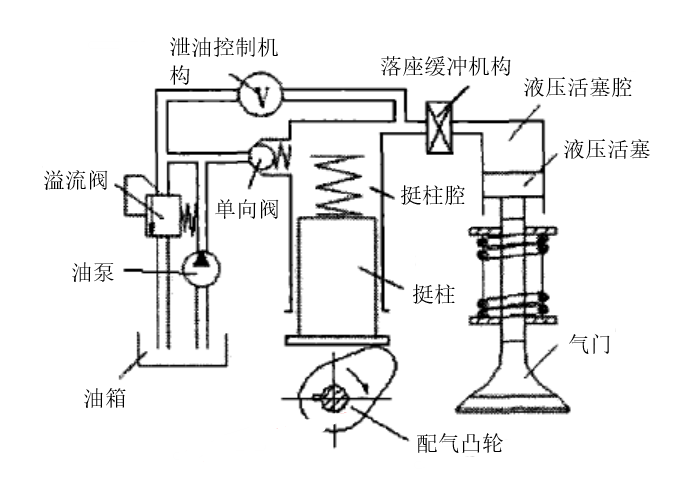 泄油控制机构
V
落座缓冲机构
液压活塞腔
液压活塞
溢流阀
单向阀
挺柱腔
油泵
挺柱
气门
油箱
配气凸轮