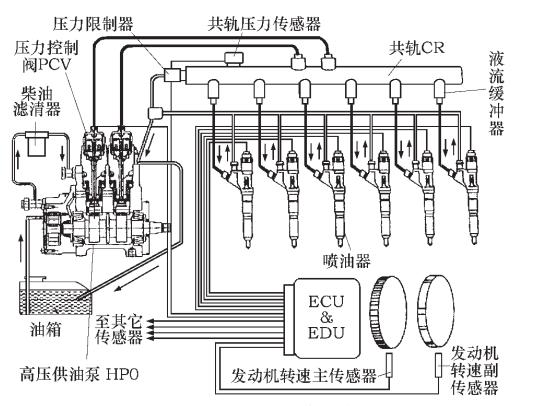 压力限制器
共轨压力传感器
压力控制阀PCV
共轨CR
液流缓冲器
柴油滤清器
喷油器
ECU
&
EDU
油箱
至其它传感器
高压供油泵 HP0
发动机转速主传感器
发动机转速副传感器