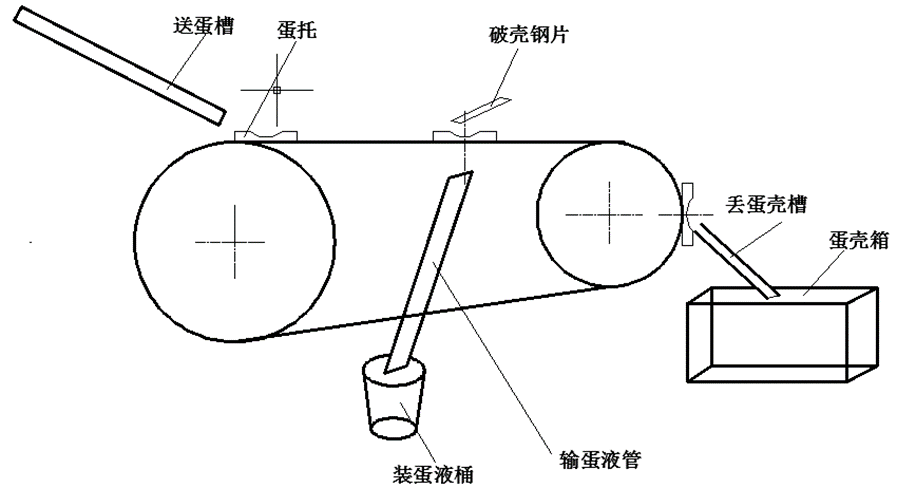 送蛋槽
蛋托
破壳钢片
丢蛋壳槽
蛋壳箱
装蛋液桶
输蛋液管