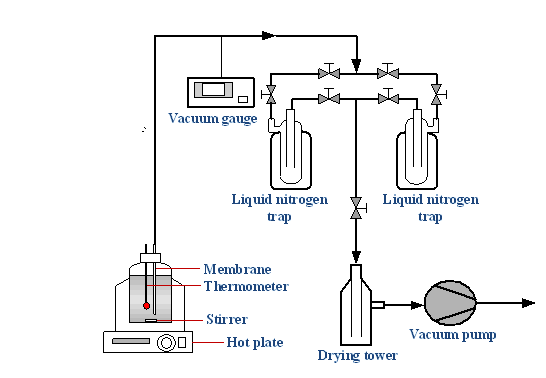 Vacuum gauge

Liquid nitrogen trap

Liquid nitrogen trap

Membrane

Thermometer

Stirrer

Hot plate

Drying tower

Vacuum pump