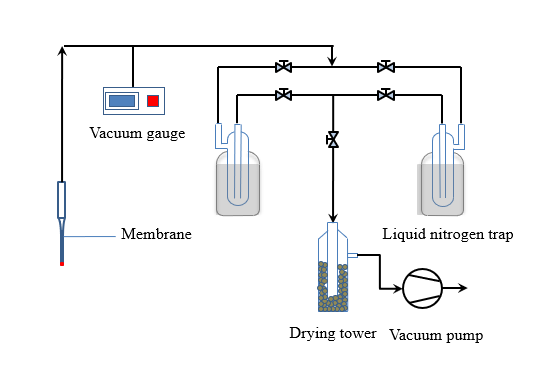 Vacuum gauge

Membrane

Liquid nitrogen trap

Drying tower

Vacuum pump