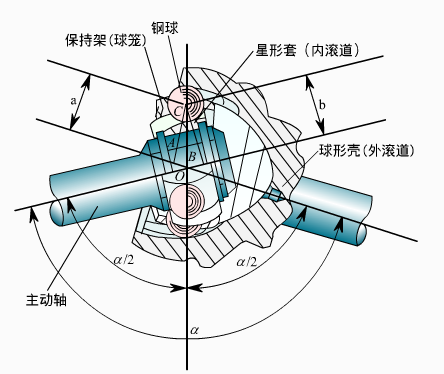 钢球
保持架(球笼)
星形套(内滚道)
a
b
C
A
B
O
球形壳(外滚道)
$\alpha/2$
$\alpha/2$
主动轴
$\alpha$