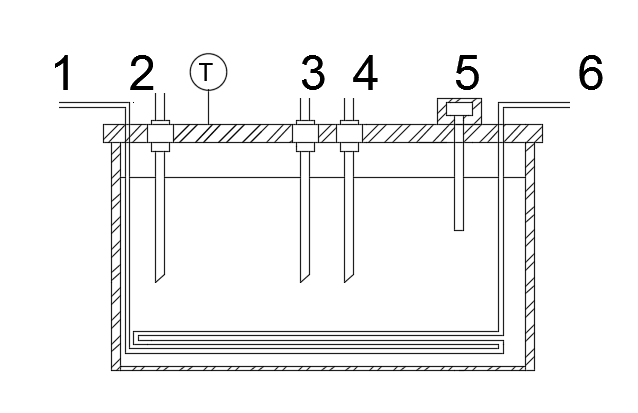 1 2 T 3 4 5 6