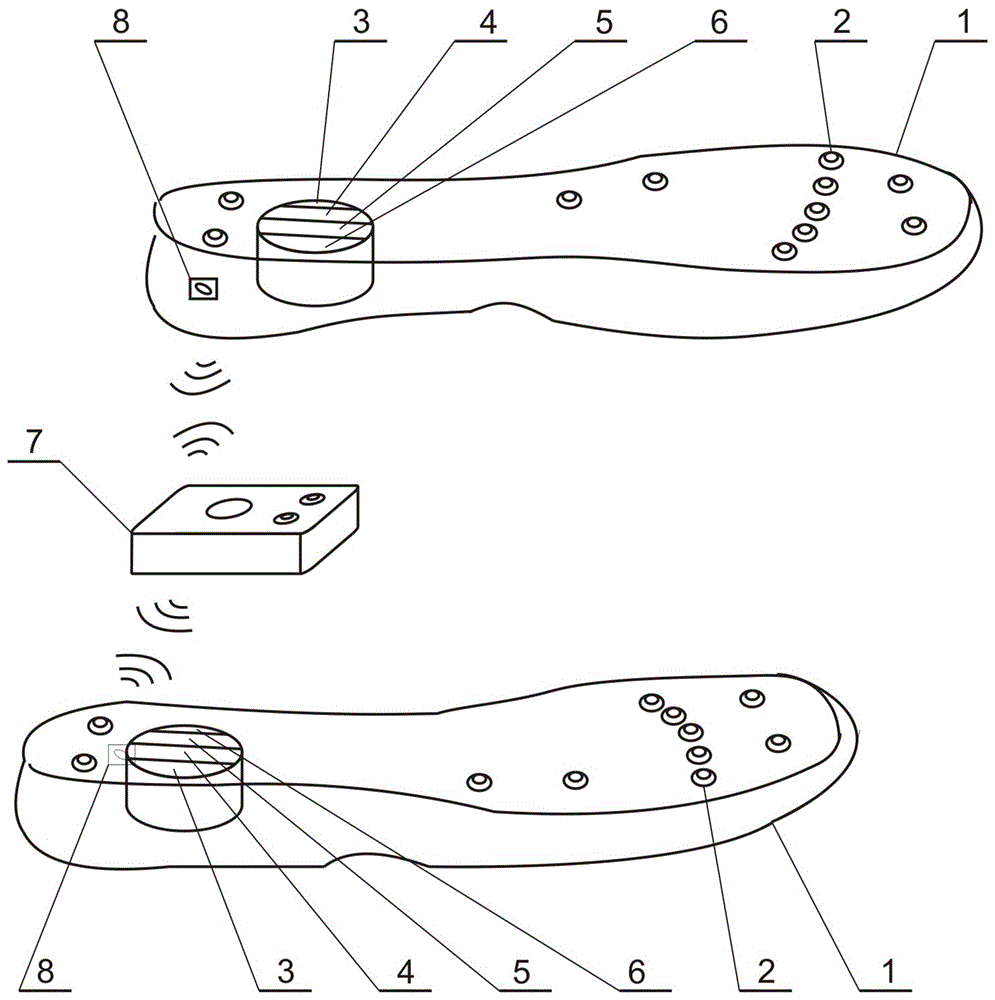 8 3 4 5 6 2 1

7

8 3 4 5 6 2 1