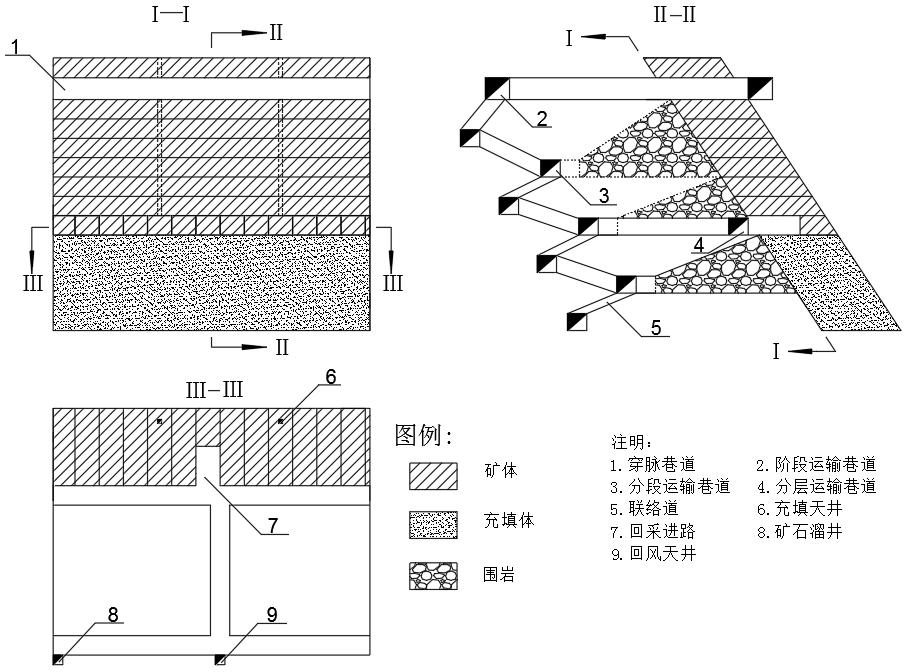 I—I

II

1

III

III

II

II–II

I

2

3

4

5

I

III–III

6

7

8

9

图例:

矿体

充填体

围岩

注明:

1. 穿脉巷道

2. 阶段运输巷道

3. 分段运输巷道

4. 分层运输巷道

5. 联络道

6. 充填天井

7. 回采进路

8. 矿石溜井

9. 回风天井