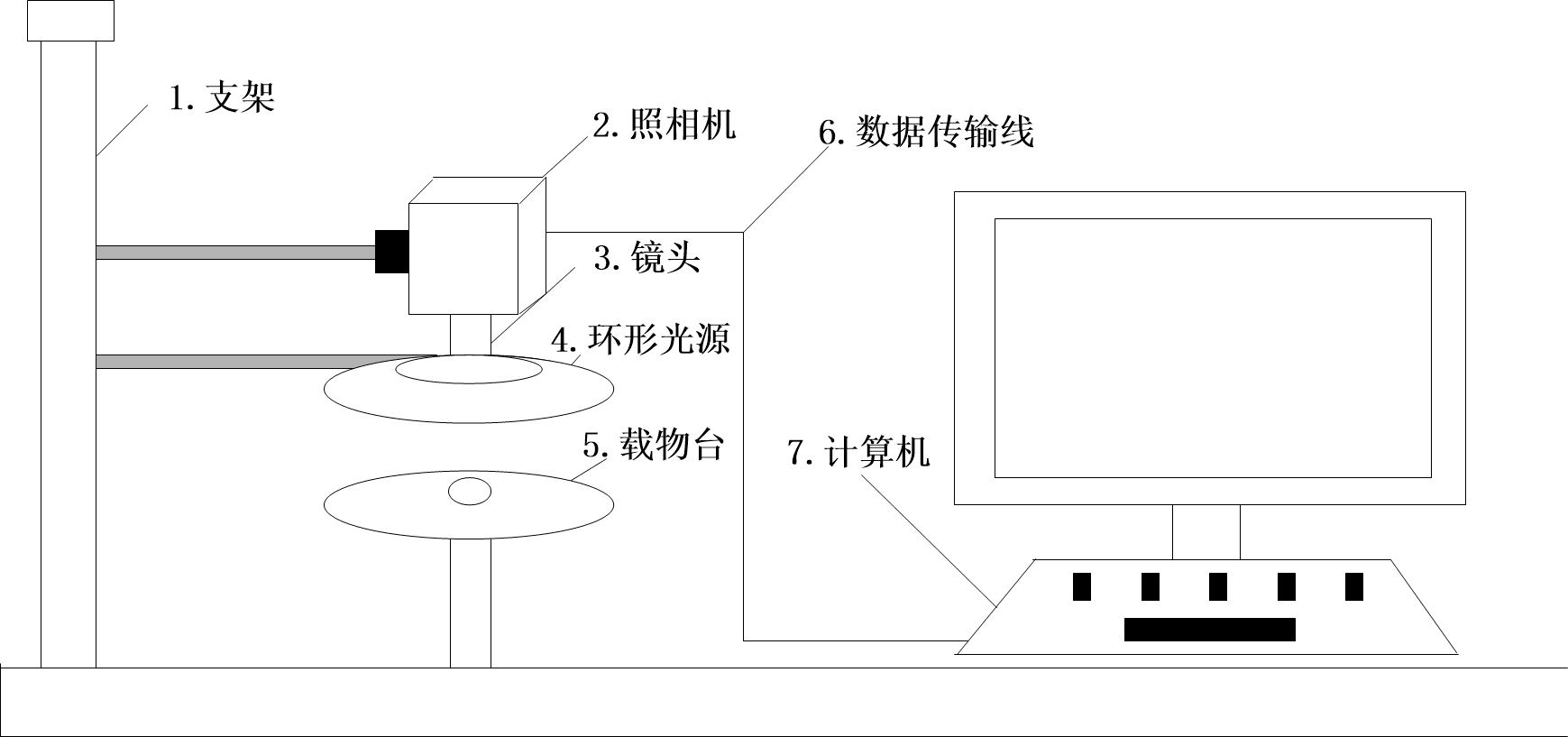 1. 支架

2. 照相机

6. 数据传输线

3. 镜头

4. 环形光源

5. 载物台

7. 计算机