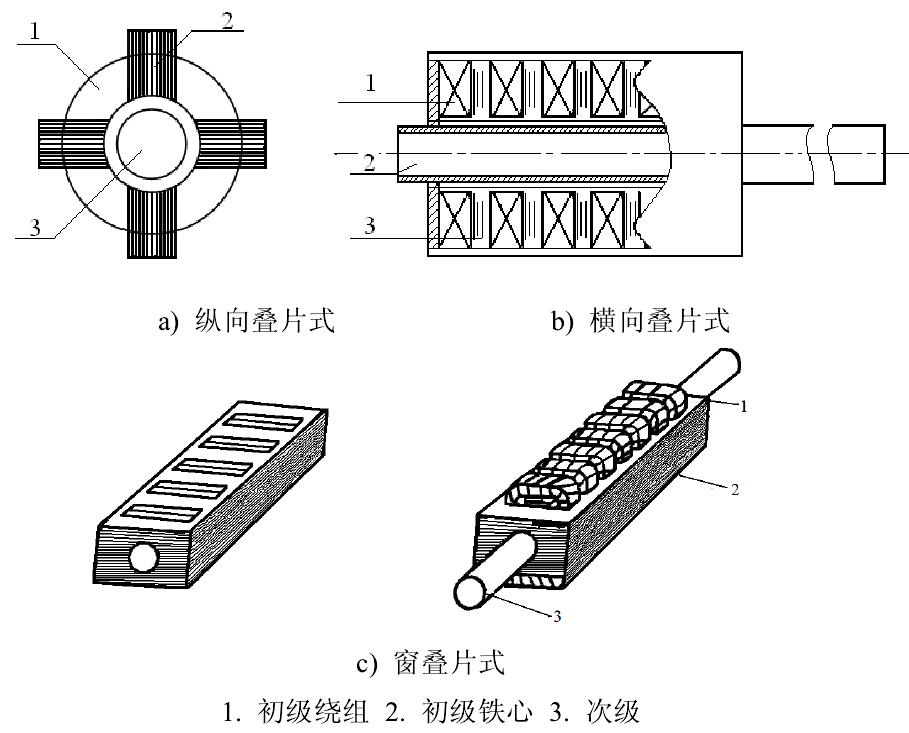 1
2
3

1
2
3

a) 纵向叠片式

b) 横向叠片式

1
2
3

c) 窗叠片式

1. 初级绕组 2. 初级铁心 3. 次级