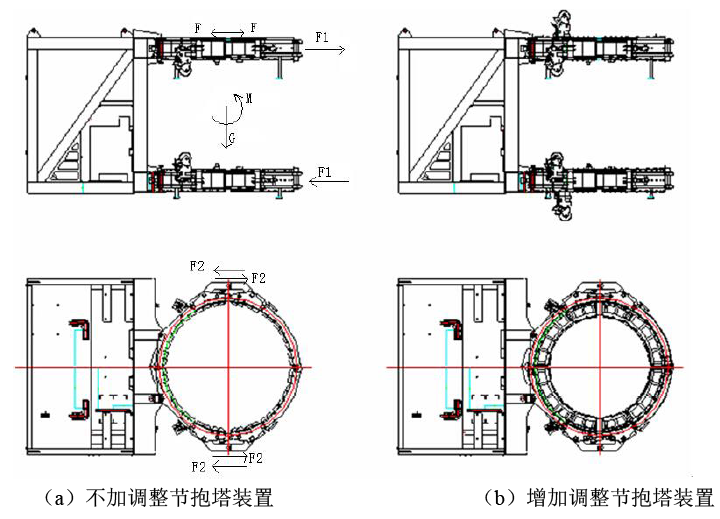 F F F1

M

G

F1

F2 F2

F2 F2

（a）不加调整节抱塔装置

（b）增加调整节抱塔装置