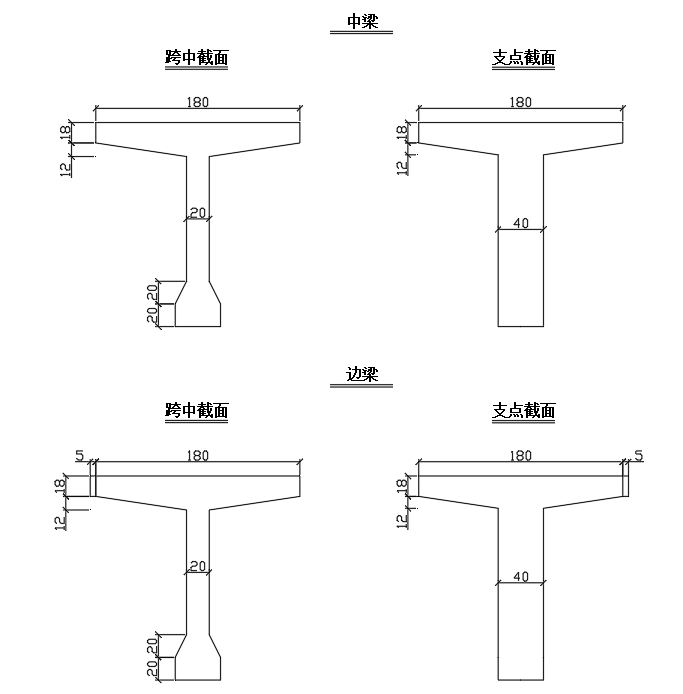 中梁

跨中截面

180
18
12
20
20
20

支点截面

180
18
12
40

边梁

跨中截面

5
180
18
12
20
20
20

支点截面

180
5
18
12
40