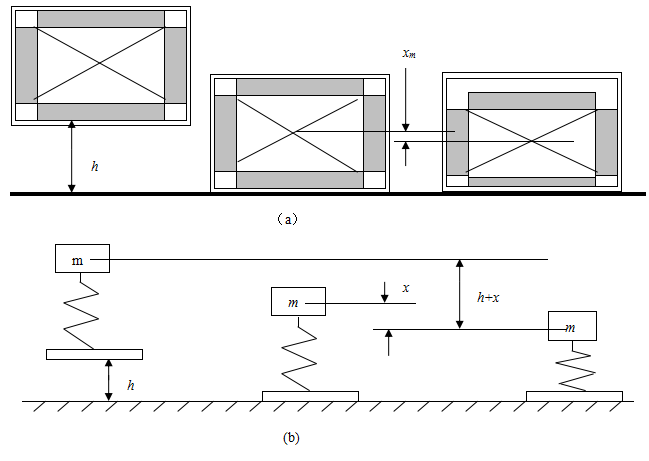 $x_m$

$h$

（a）

m

$m$

$x$

$h+x$

$m$

$h$

(b)