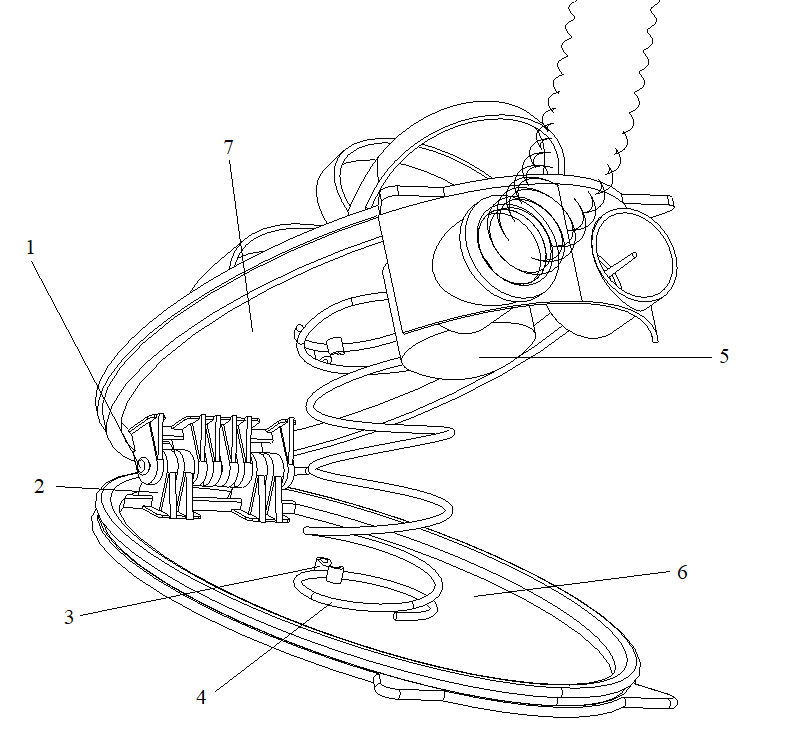 7
1
5
2
6
3
4