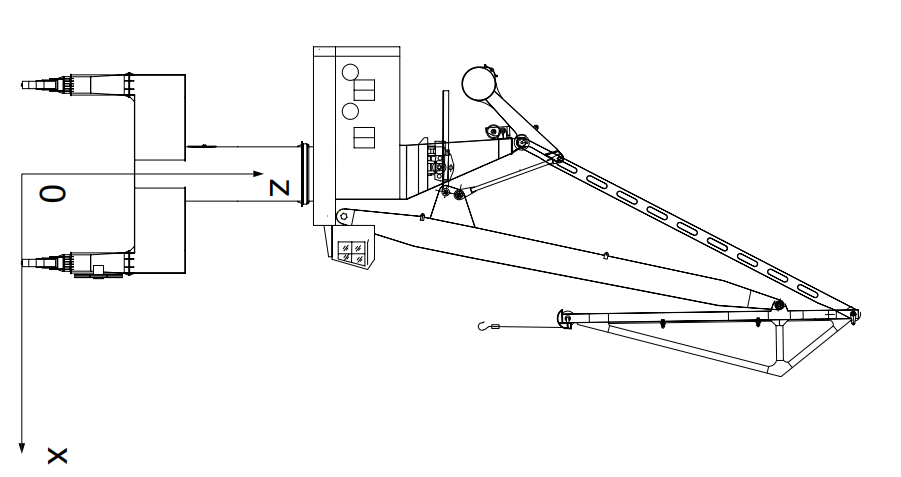 0
Z
X