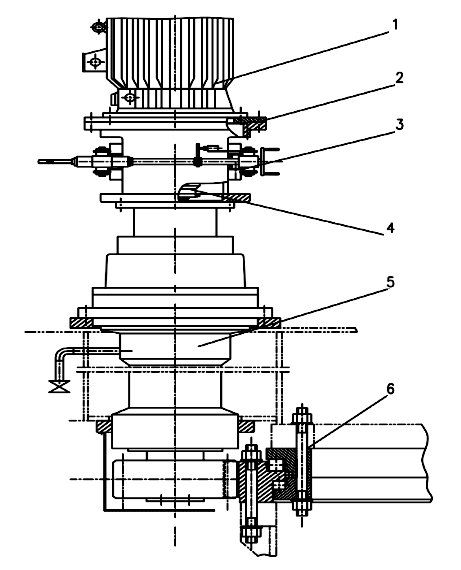 1
2
3
4
5
6