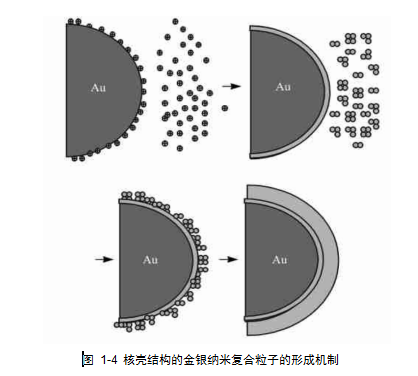 Au

Au

Au

Au

图 1-4 核壳结构的金银纳米复合粒子的形成机制