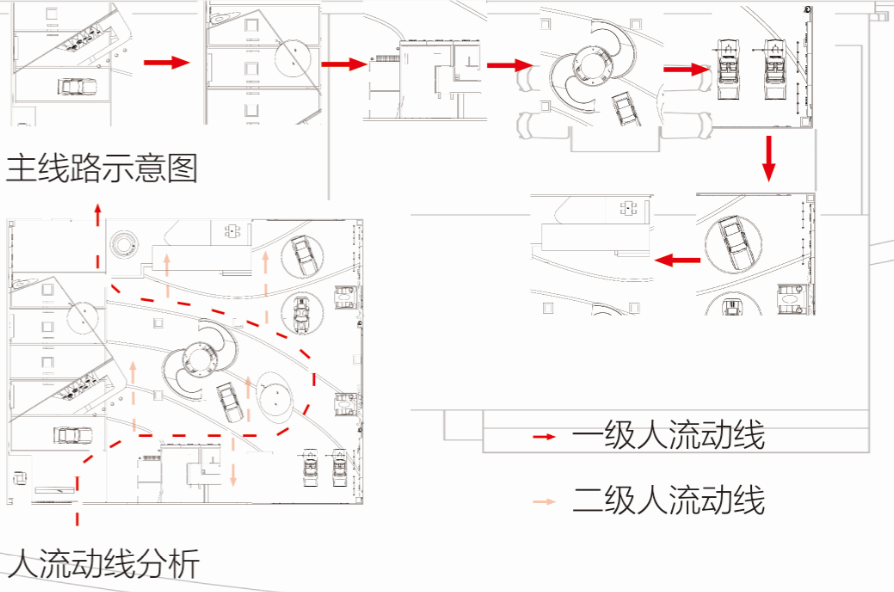 主线路示意图

一级人流动线

二级人流动线

人流动线分析