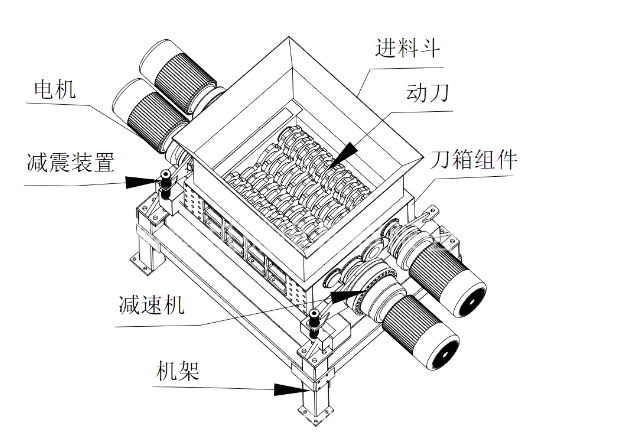 进料斗

电机

动刀

减震装置

刀箱组件

减速机

机架