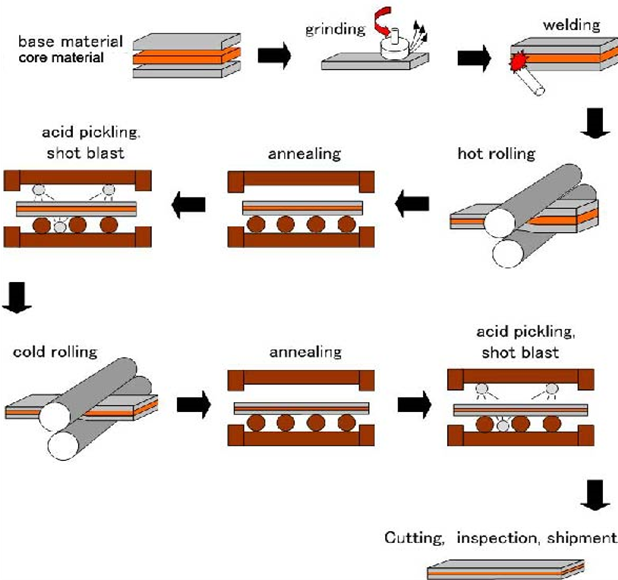 base material
core material

grinding

welding

hot rolling

annealing

acid pickling, shot blast

cold rolling

annealing

acid pickling, shot blast

Cutting, inspection, shipment