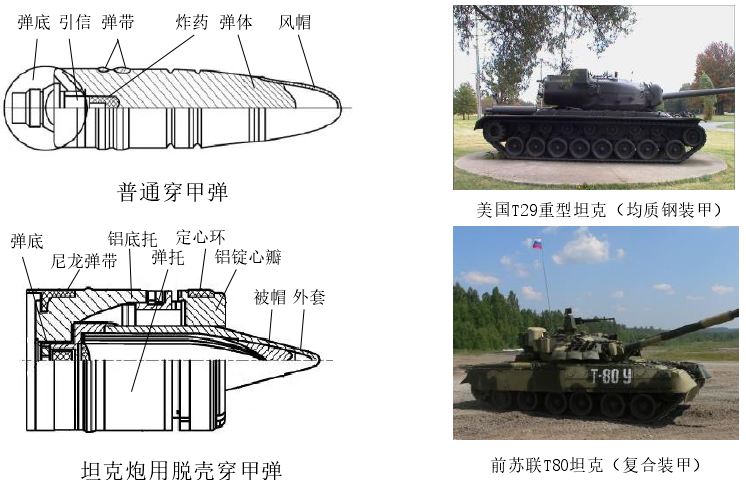 弹底 引信 弹带 炸药 弹体 风帽

普通穿甲弹

弹底 尼龙弹带 铝底托 弹托 定心环 铝锭心瓣 被帽 外套

坦克炮用脱壳穿甲弹

美国T29重型坦克（均质钢装甲）

T-80 У

前苏联T80坦克（复合装甲）