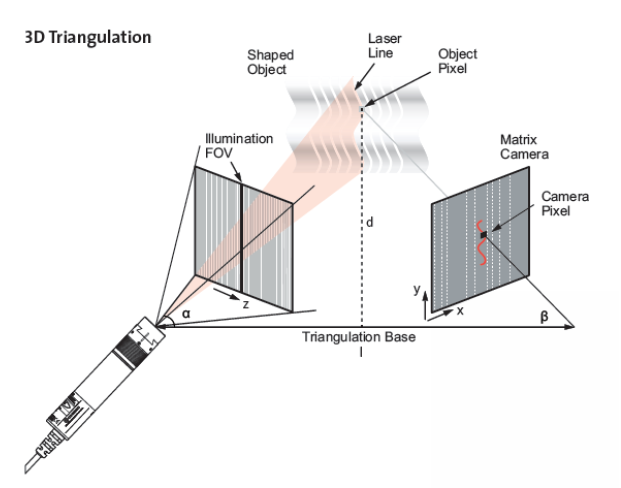 3D Triangulation

Shaped Object

Laser Line

Object Pixel

Illumination FOV

Matrix Camera

Camera Pixel

d

z

y

x

α

β

Triangulation Base

l