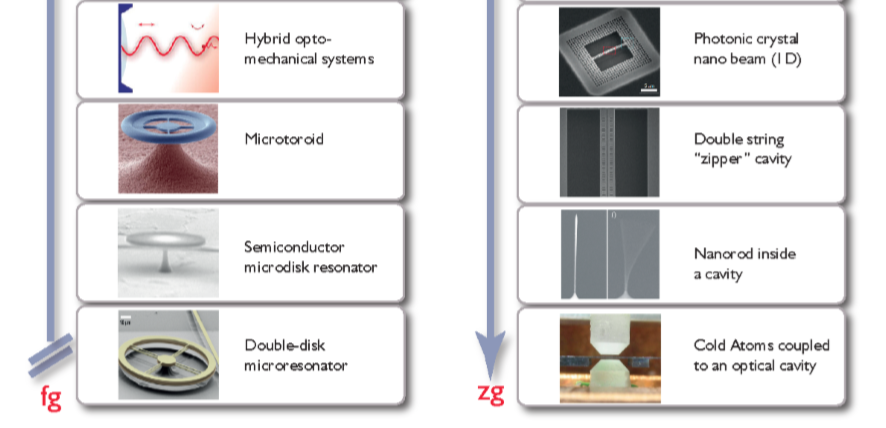 Hybrid opto-mechanical systems

Microtoroid

Semiconductor microdisk resonator

Double-disk microresonator

fg

Photonic crystal nano beam (1D)

Double string "zipper" cavity

Nanorod inside a cavity

Cold Atoms coupled to an optical cavity

zg