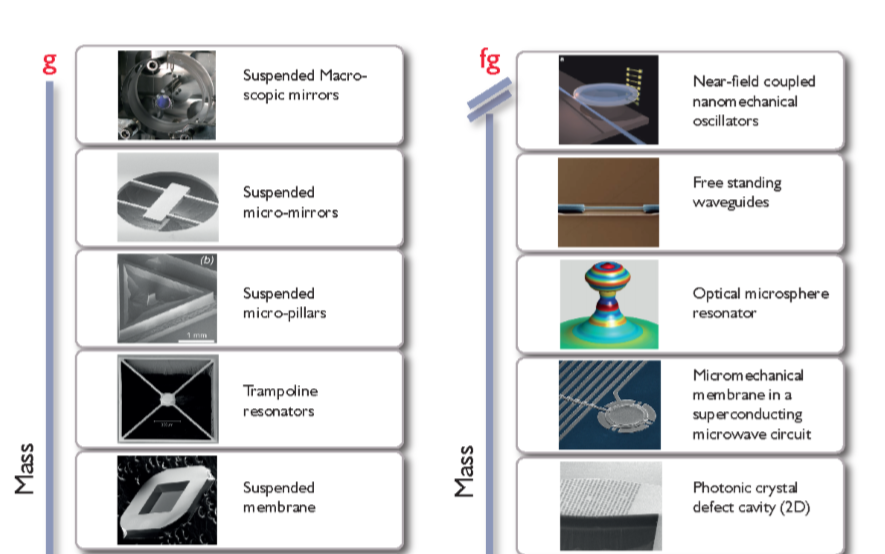 g

Suspended Macroscopic mirrors

Suspended micro-mirrors

(b)

1 mm

Suspended micro-pillars

Trampoline resonators

Suspended membrane

Mass

fg

Near-field coupled nanomechanical oscillators

Free standing waveguides

Optical microsphere resonator

Micromechanical membrane in a superconducting microwave circuit

Photonic crystal defect cavity (2D)

Mass