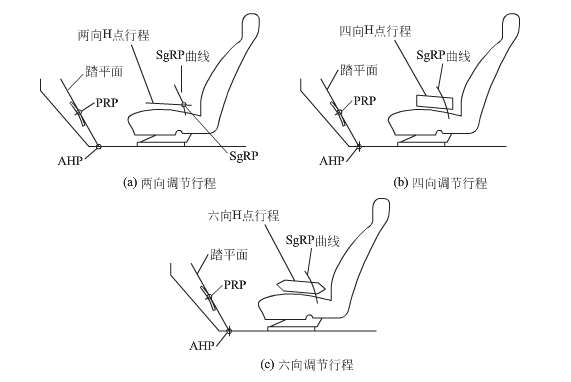 两向H点行程
SgRP曲线
踏平面
PRP
AHP
SgRP
(a) 两向调节行程

四向H点行程
SgRP曲线
踏平面
PRP
AHP
(b) 四向调节行程

六向H点行程
SgRP曲线
踏平面
PRP
AHP
(c) 六向调节行程