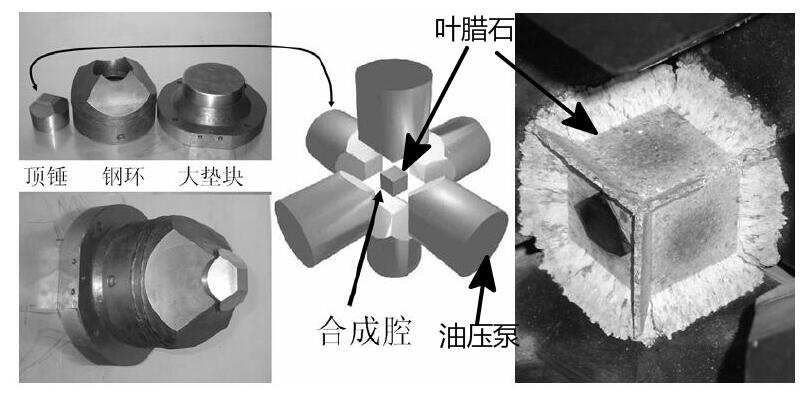 叶腊石

顶锤 钢环 大垫块

合成腔

油压泵