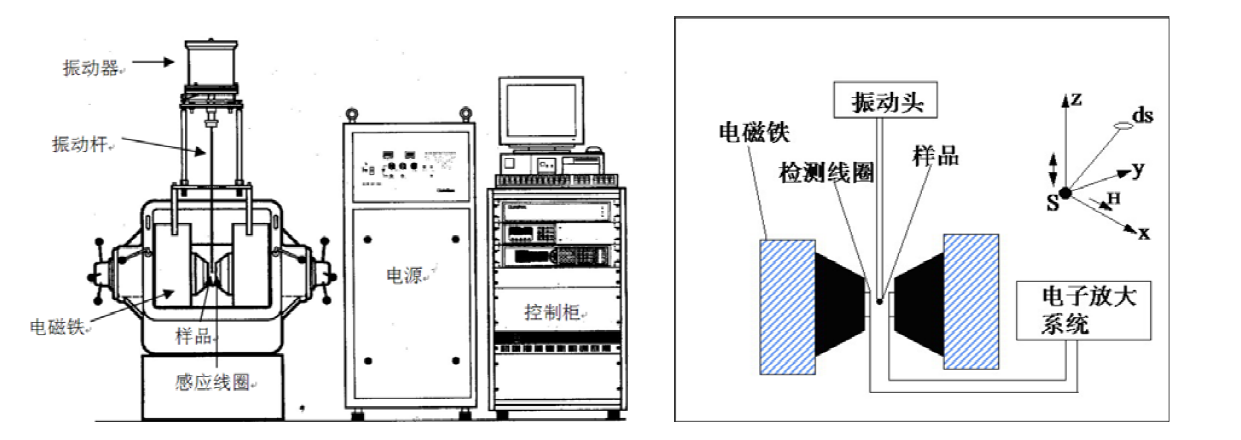 振动器

振动杆

电磁铁

样品

感应线圈

电源

控制柜

振动头

电磁铁

检测线圈

样品

电子放大系统

z

ds

y

S

H

x