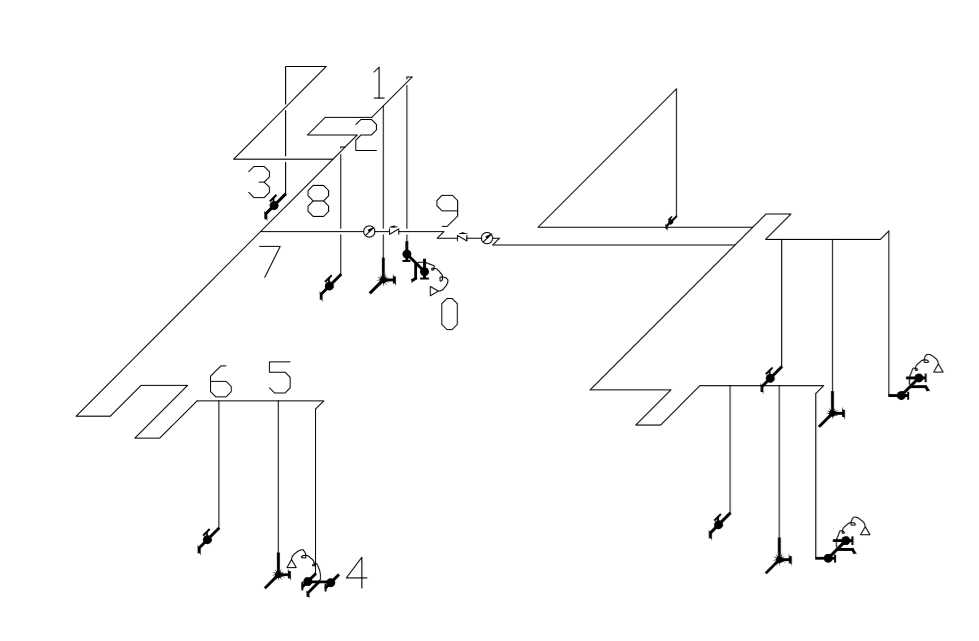 1
2
3
8
9
7
0
6
5
4