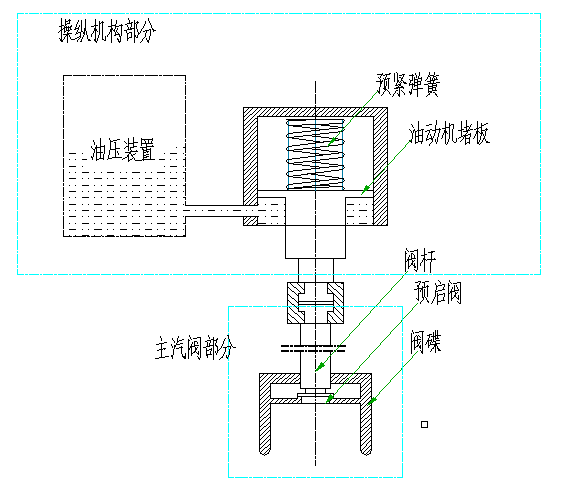 操纵机构部分

预紧弹簧

油动机堵板

油压装置

阀杆

预启阀

阀碟

主汽阀部分