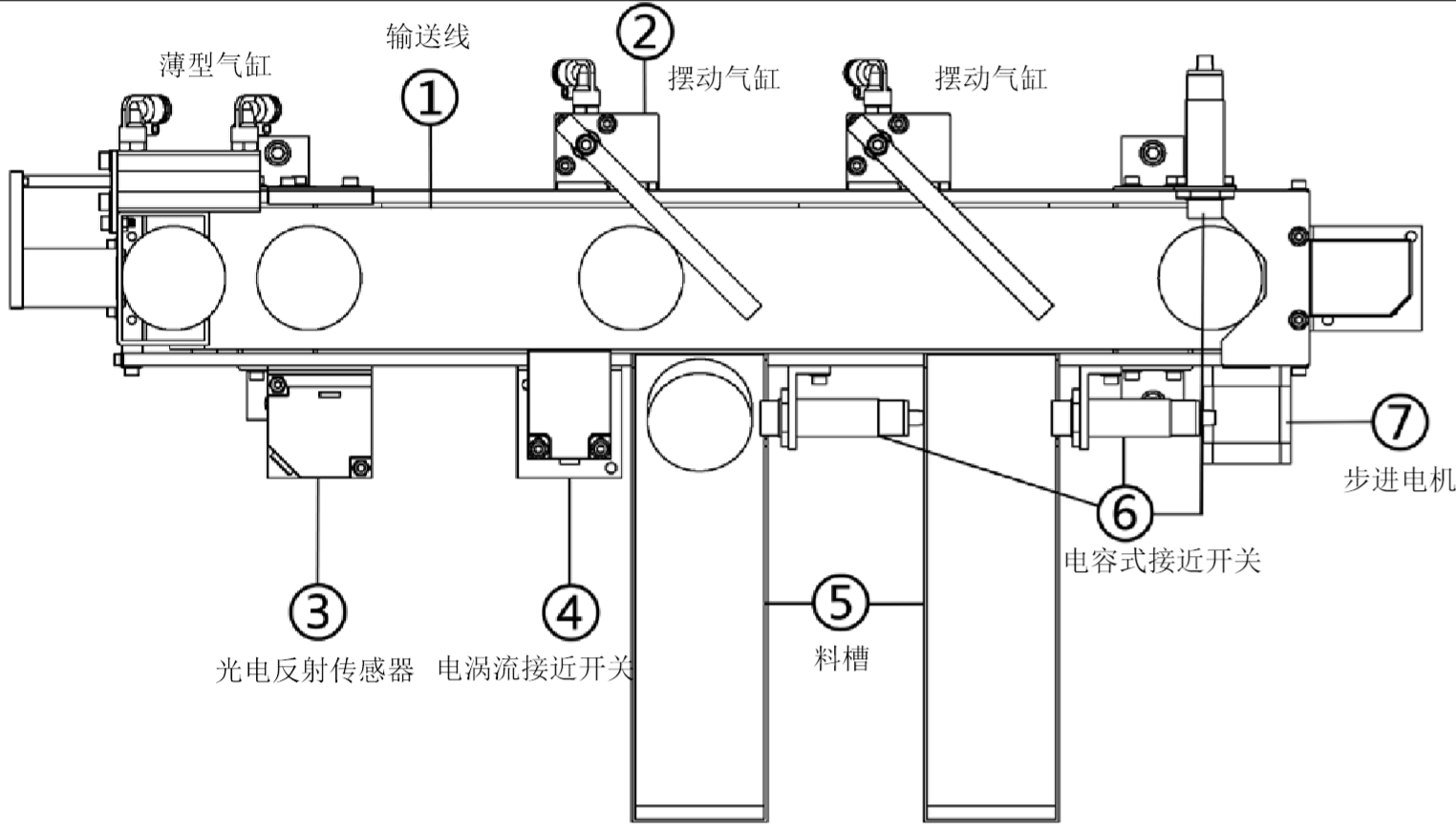 薄型气缸

输送线

①

②

摆动气缸

摆动气缸

⑦

步进电机

⑥

电容式接近开关

③

光电反射传感器

④

电涡流接近开关

⑤

料槽