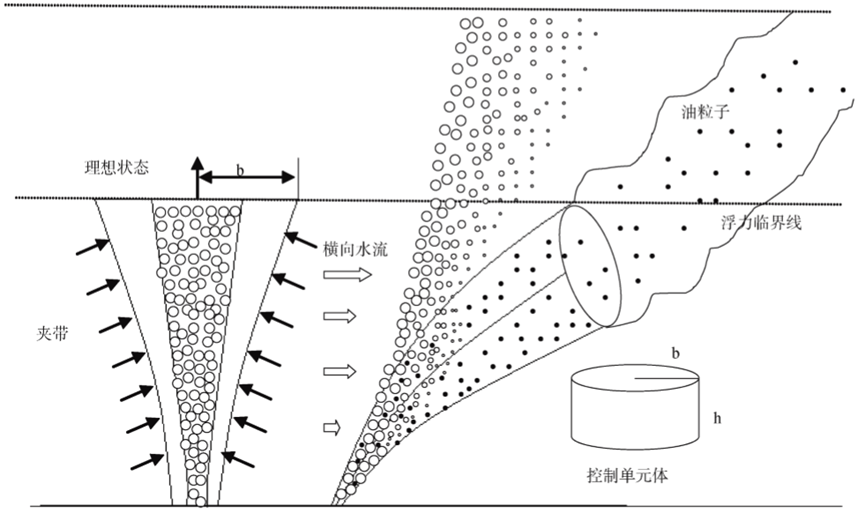 理想状态

b

油粒子

浮力临界线

横向水流

夹带

b

h

控制单元体