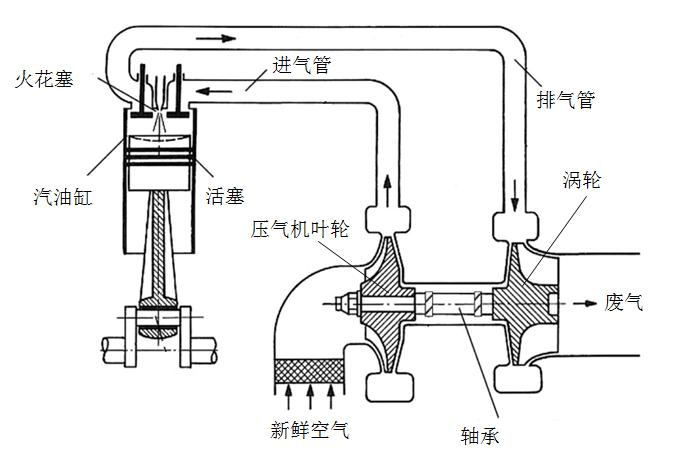 火花塞
进气管
排气管
汽油缸
活塞
涡轮
压气机叶轮
废气
新鲜空气
轴承