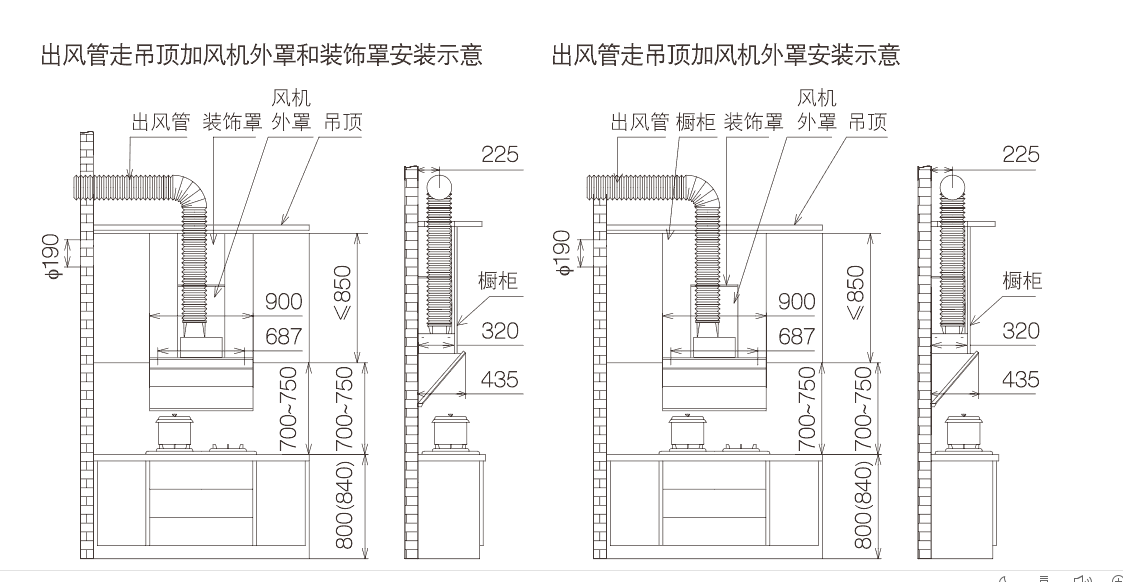 出风管走吊顶加风机外罩和装饰罩安装示意

出风管 装饰罩 风机外罩 吊顶

φ190
900
687
≤850
700~750
700~750
800(840)

225
橱柜
320
435

出风管走吊顶加风机外罩安装示意

出风管 橱柜 装饰罩 风机外罩 吊顶

φ190
900
687
≤850
700~750
700~750
800(840)

225
橱柜
320
435