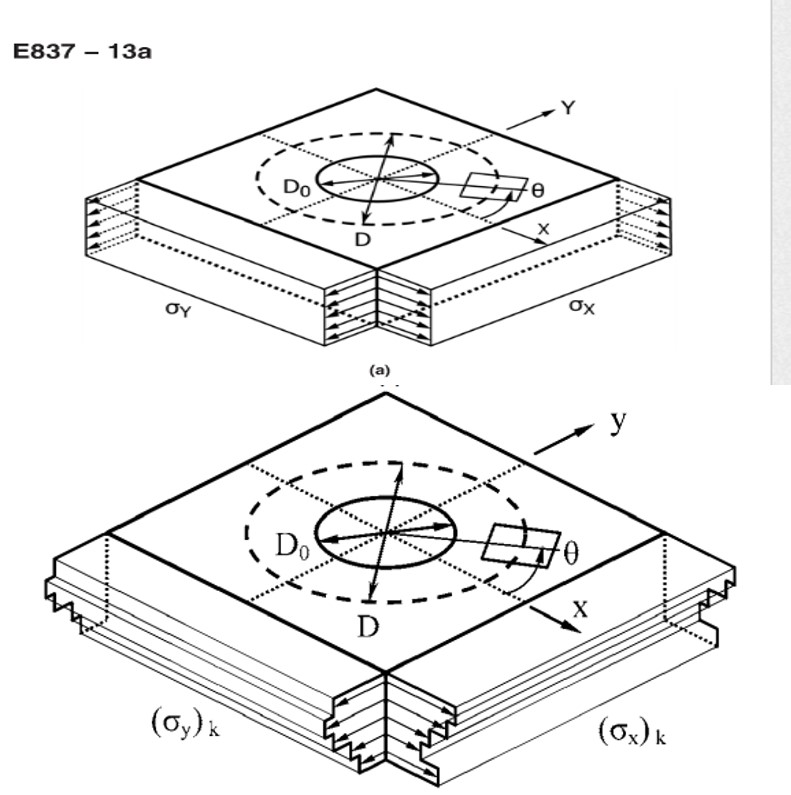 E837 – 13a

Y

$D_0$

θ

D

X

$\sigma_Y$

$\sigma_X$

(a)

y

$D_0$

θ

D

x

$(\sigma_y)_k$

$(\sigma_x)_k$