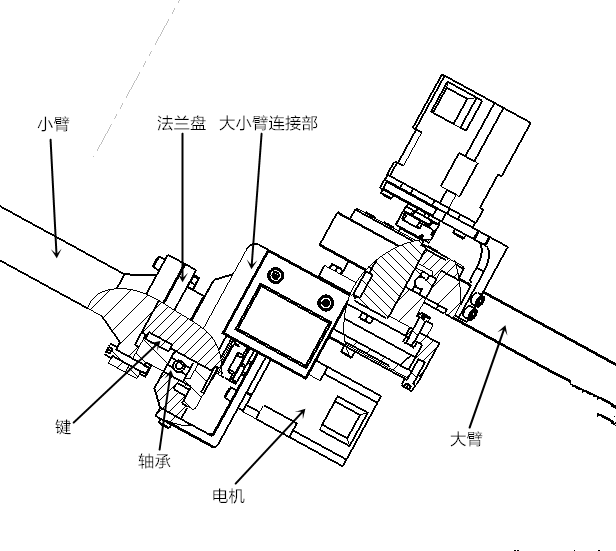 小臂

法兰盘

大小臂连接部

键

轴承

电机

大臂