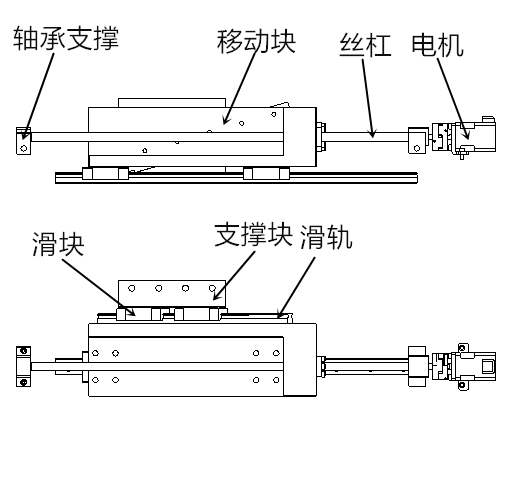 轴承支撑 移动块 丝杠 电机

滑块 支撑块 滑轨