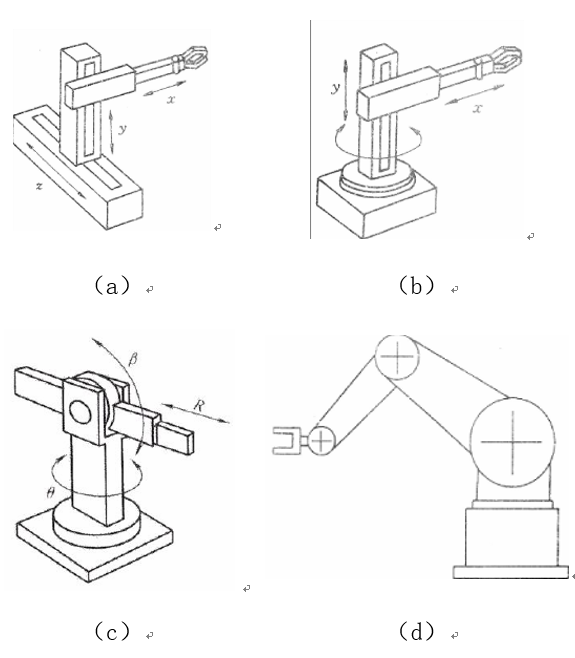 $x$
$y$
$z$

$y$
$x$

（a）

（b）

$\beta$
$R$
$\theta$

（c）

（d）