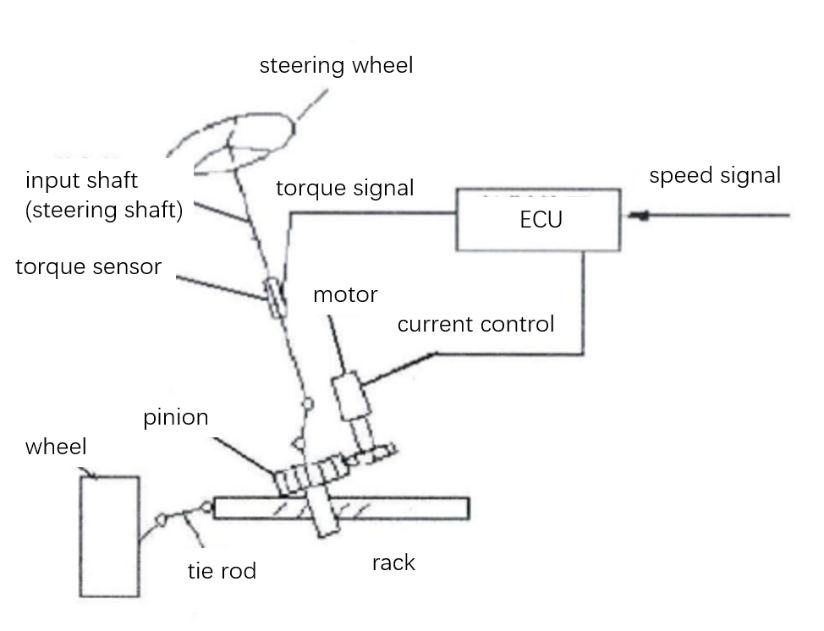 steering wheel

input shaft
(steering shaft)

torque signal

ECU

speed signal

torque sensor

motor

current control

pinion

wheel

tie rod

rack