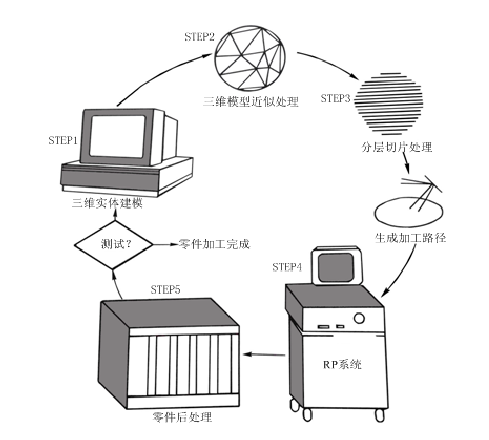 STEP2
三维模型近似处理

STEP3
分层切片处理

生成加工路径

STEP1
三维实体建模

测试？
零件加工完成

STEP4
RP系统

STEP5
零件后处理