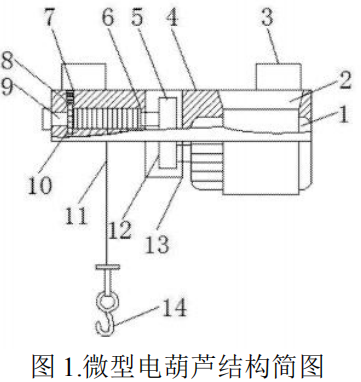 7
6
5
4
3
8
9
2
1
10
11
12
13
14

图 1.微型电葫芦结构简图